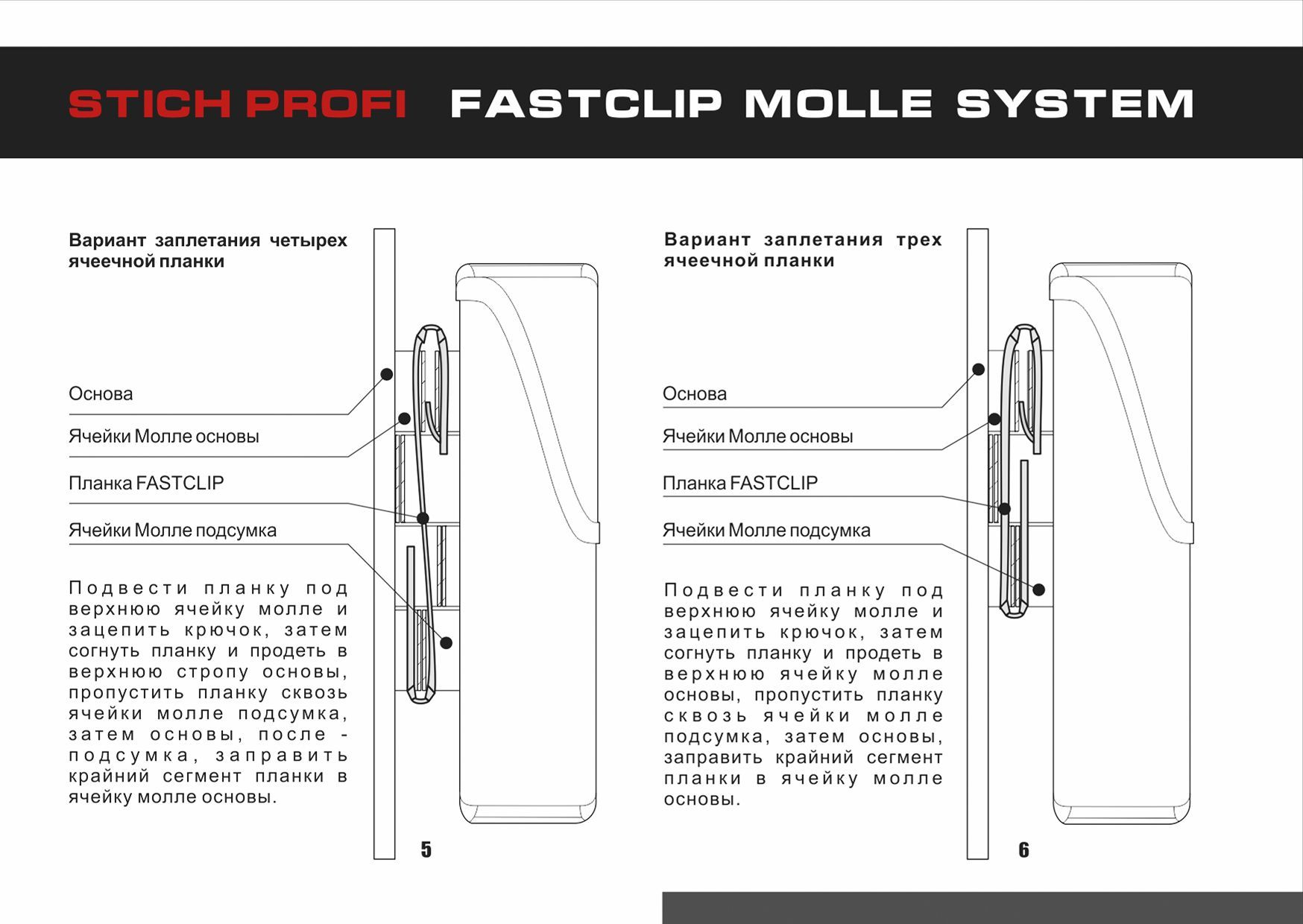 STICH PROFI FASTCLIP MOLLE SYSTEM

Вариант заплетания четырех ячеечной планки

Основа

Ячейки Молле основы

Планка FASTCLIP

Ячейки Молле подсумка

Подвести планку под верхнюю ячейку молле и зацепить крючок, затем согнуть планку и продеть в верхнюю стропу основы, пропустить планку сквозь ячейки молле подсумка, затем основы, после - подсумка, заправить крайний сегмент планки в ячейку молле основы.

5

Вариант заплетания трех ячеечной планки

Основа

Ячейки Молле основы

Планка FASTCLIP

Ячейки Молле подсумка

Подвести планку под верхнюю ячейку молле и зацепить крючок, затем согнуть планку и продеть в верхнюю ячейку молле основы, пропустить планку сквозь ячейки молле подсумка, затем основы, заправить крайний сегмент планки в ячейку молле основы.

6