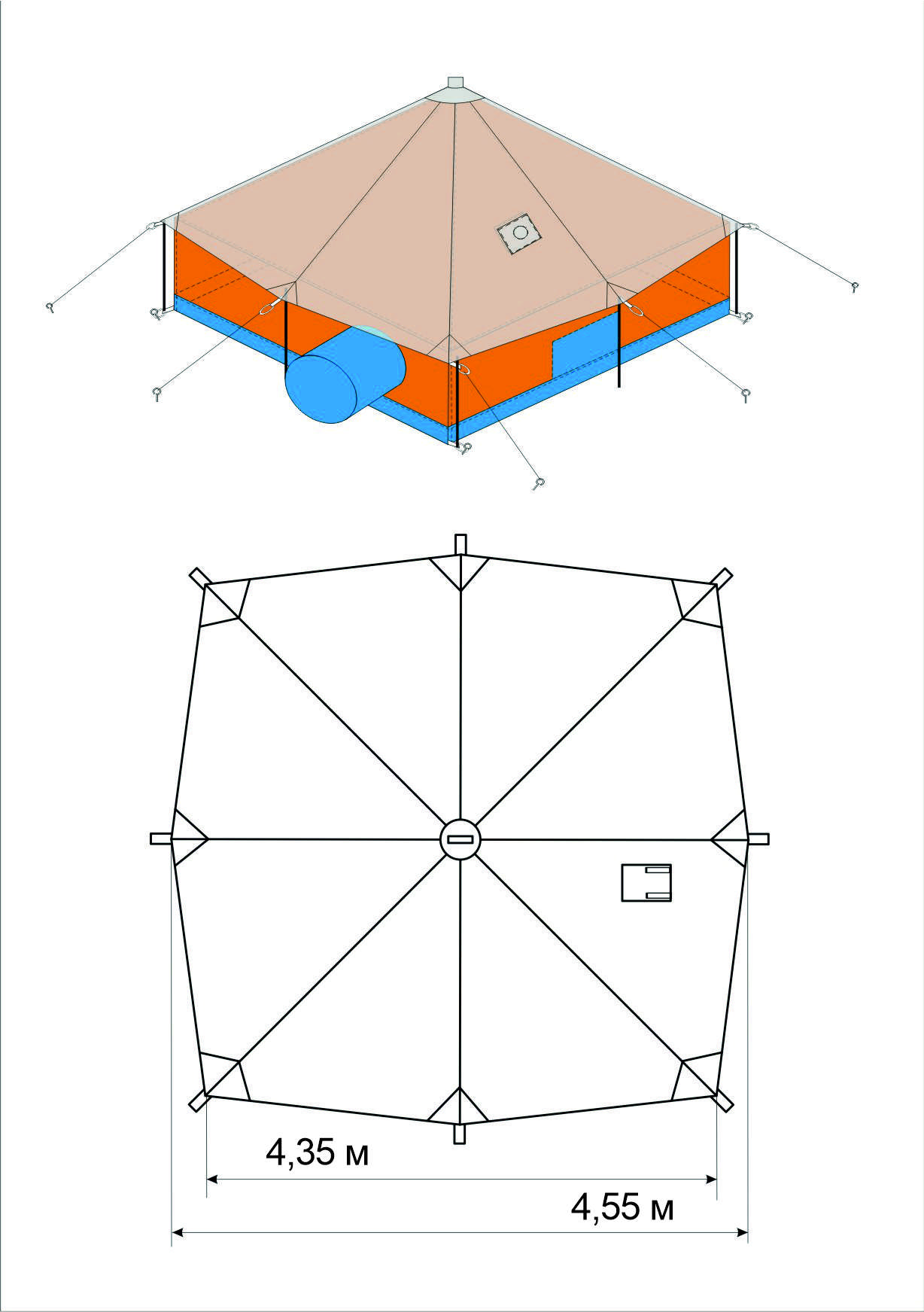 4,35 м

4,55 м