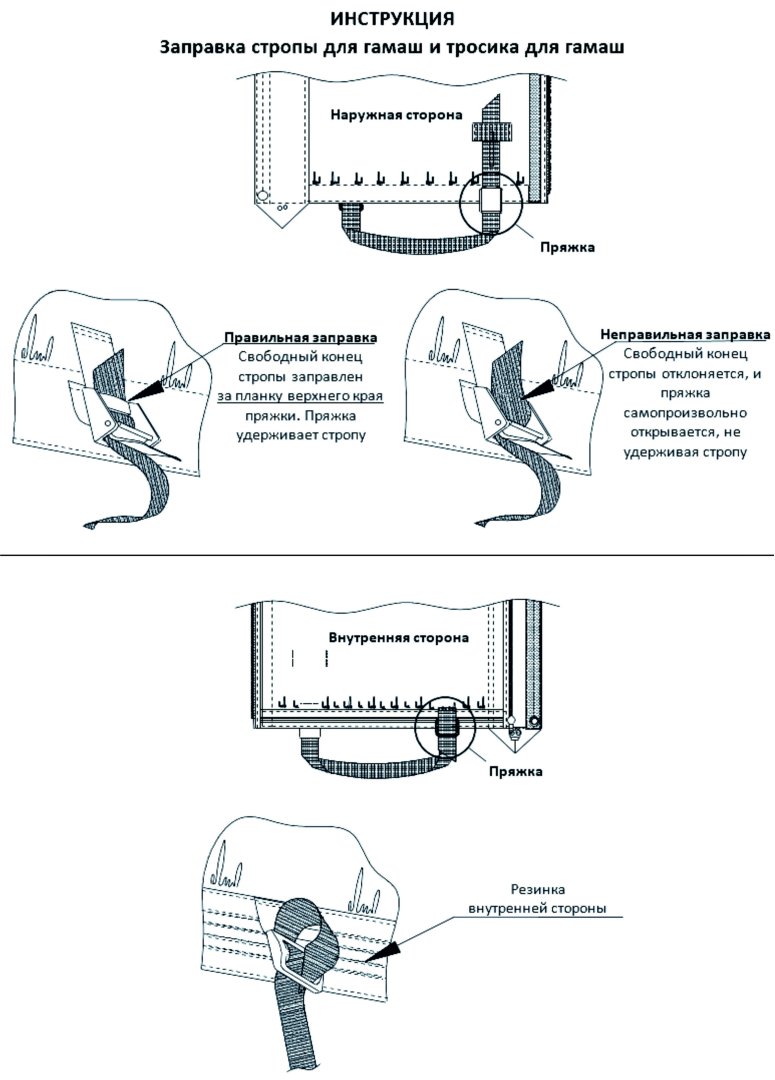 ИНСТРУКЦИЯ
Заправка стропы для гамаш и тросика для гамаш

Наружная сторона

Пряжка

Правильная заправка
Свободный конец стропы заправлен за планку верхнего края пряжки. Пряжка удерживает стропу

Неправильная заправка
Свободный конец стропы отклоняется, и пряжка самопроизвольно открывается, не удерживая стропу

Внутренняя сторона

Пряжка

Резинка внутренней стороны