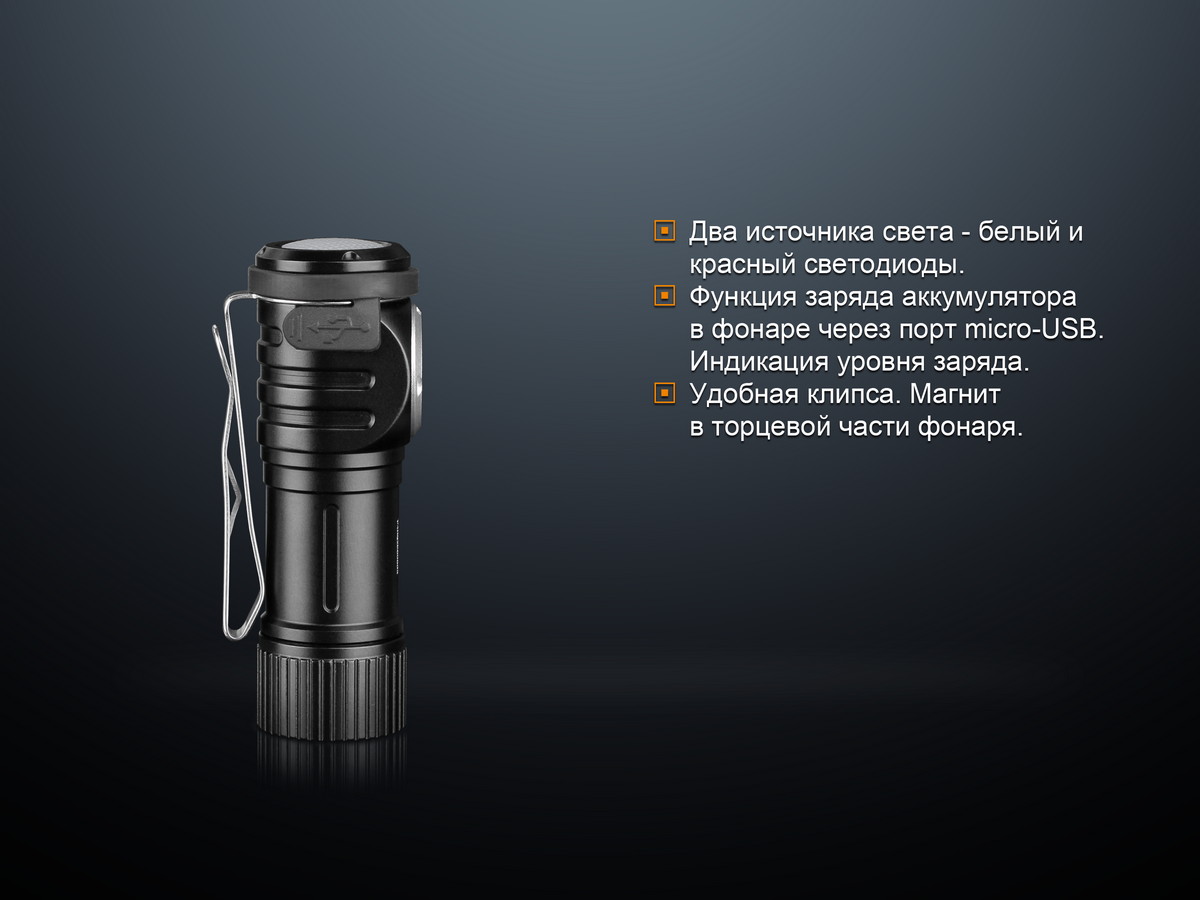 Два источника света - белый и красный светодиоды.
Функция заряда аккумулятора в фонаре через порт micro-USB. Индикация уровня заряда.
Удобная клипса. Магнит в торцевой части фонаря.