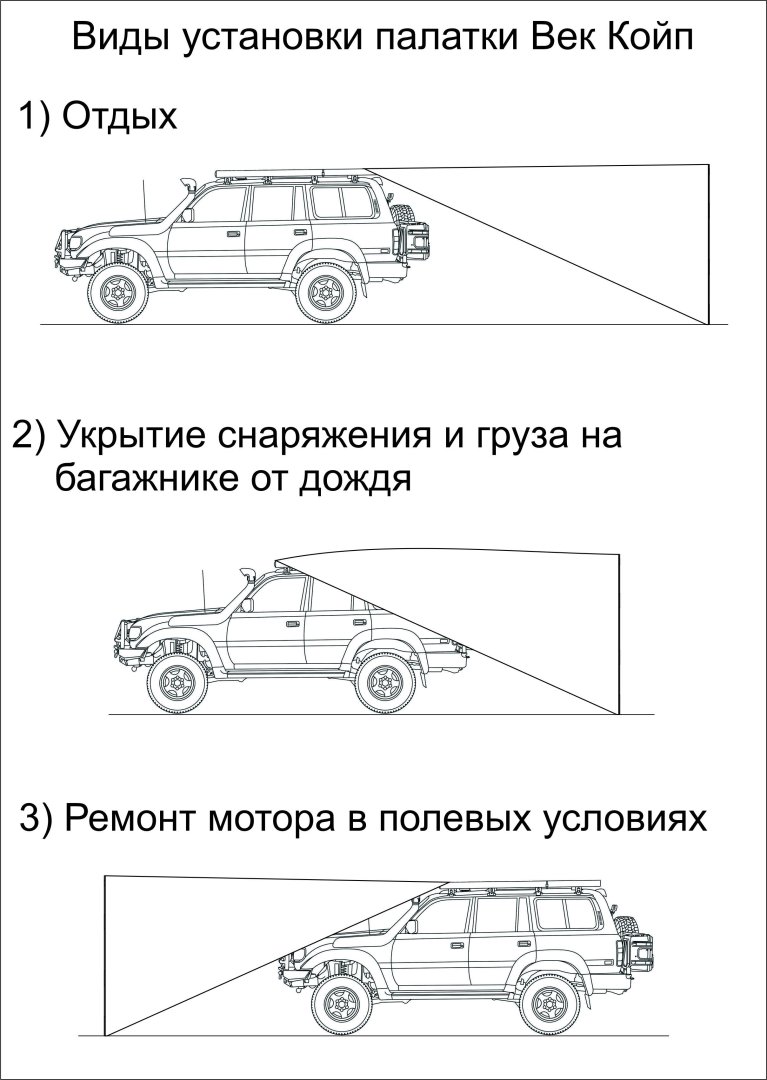 Виды установки палатки Век Койп

1) Отдых

2) Укрытие снаряжения и груза на багажнике от дождя

3) Ремонт мотора в полевых условиях